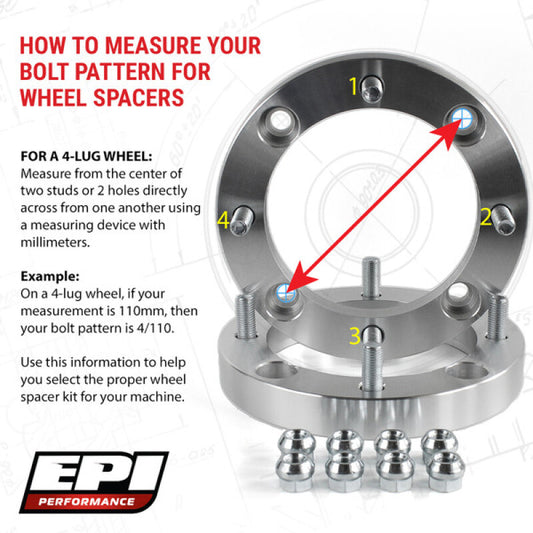 HOW TO MEASURE YOUR BOLT PATTERN FOR WHEEL SPACERS

FOR A 4-LUG WHEEL:
Measure from the center of two studs or 2 holes directly across from one another using a measuring device with millimeters.

Example:
On a 4-lug wheel, if your measurement is 110mm, then your bolt pattern is 4/110.

Use this information to help you select the proper wheel spacer kit for your machine.

1
2
3
4

EPI
PERFORMANCE